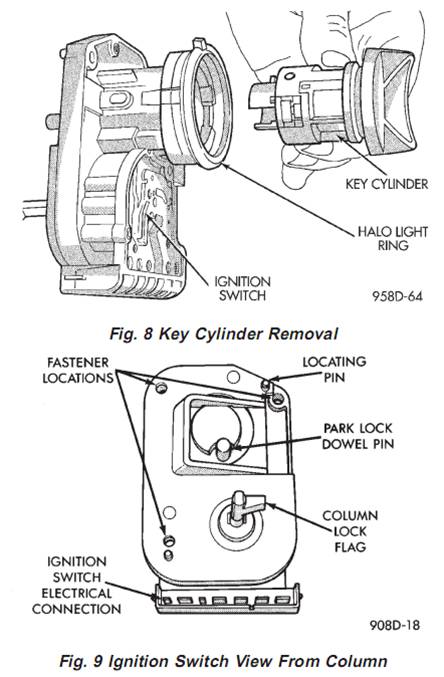 KEY CYLINDER

HALO LIGHT RING

IGNITION SWITCH

958D-64

Fig. 8 Key Cylinder Removal

FASTENER LOCATIONS

LOCATING PIN

PARK LOCK DOWEL PIN

COLUMN LOCK FLAG

IGNITION SWITCH ELECTRICAL CONNECTION

908D-18

Fig. 9 Ignition Switch View From Column